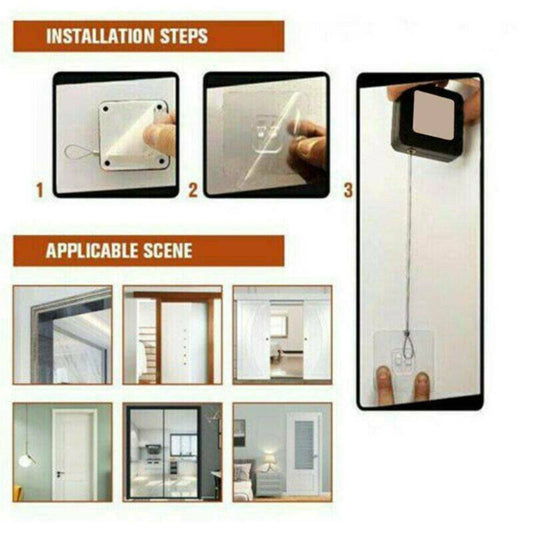 INSTALLATION STEPS

1

2

3

APPLICABLE SCENE