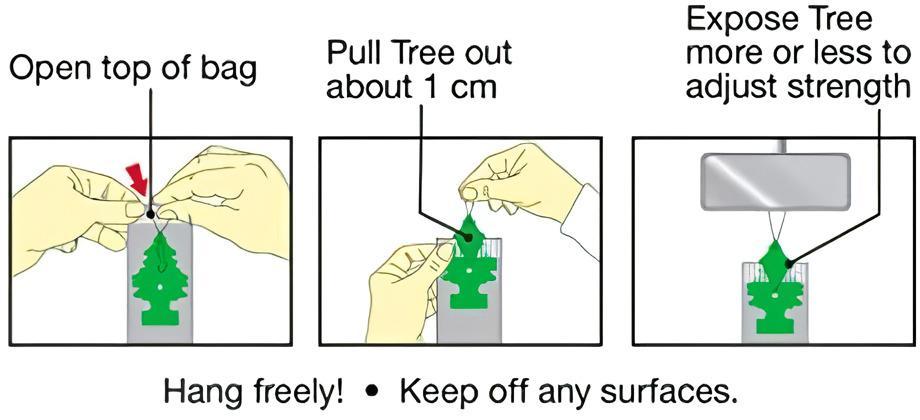 Open top of bag

Pull Tree out about 1 cm

Expose Tree more or less to adjust strength

Hang freely! • Keep off any surfaces.